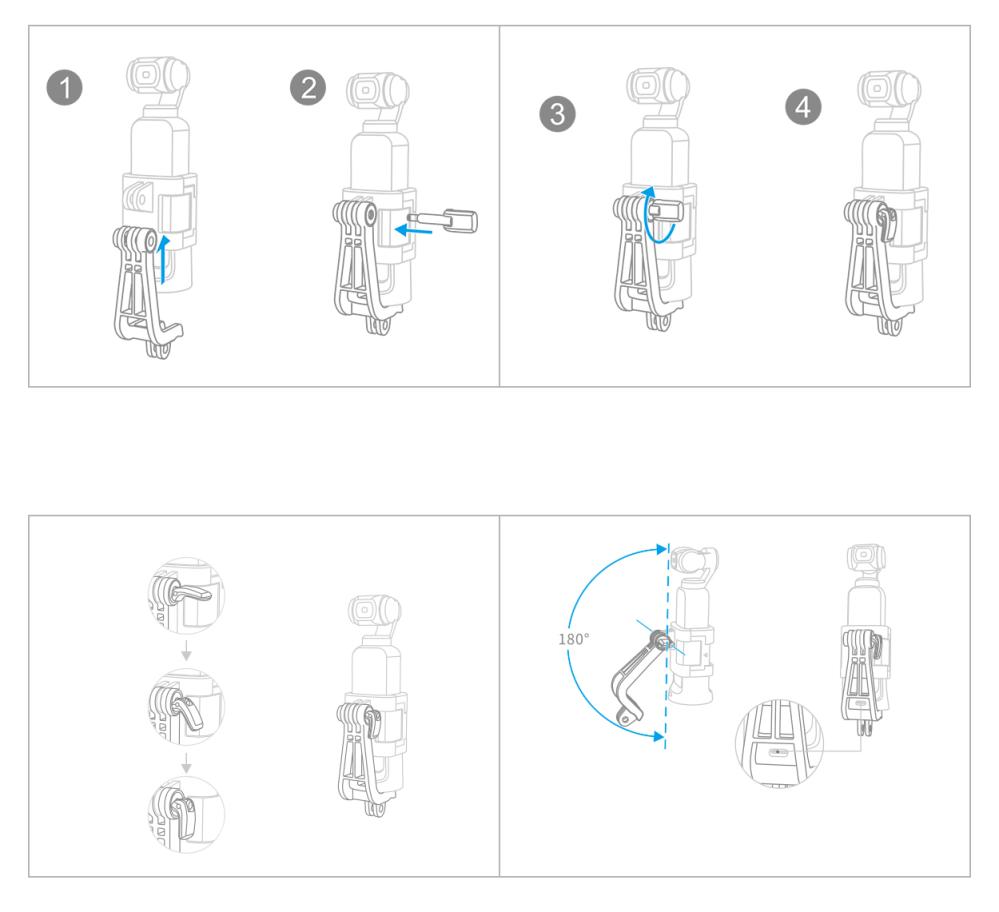 1

2

3

4

180°