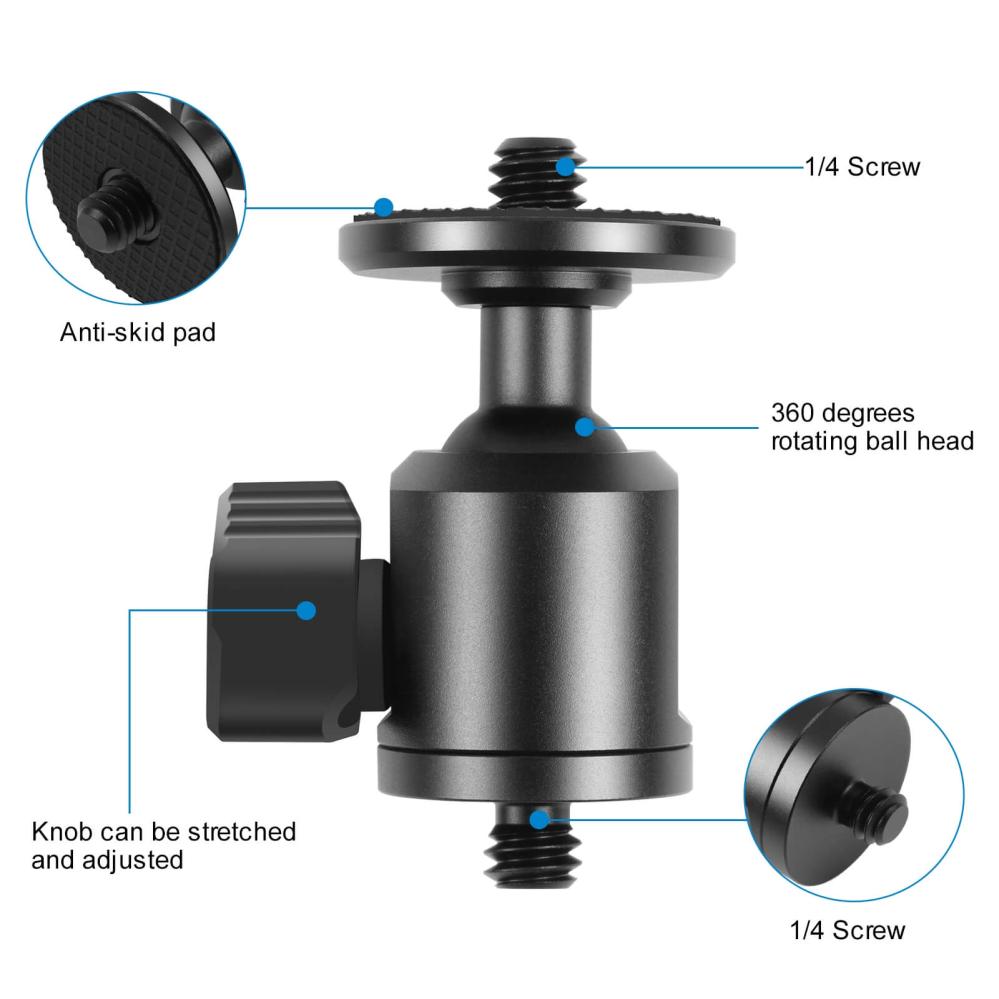 1/4 Screw

Anti-skid pad

360 degrees rotating ball head

Knob can be stretched and adjusted

1/4 Screw