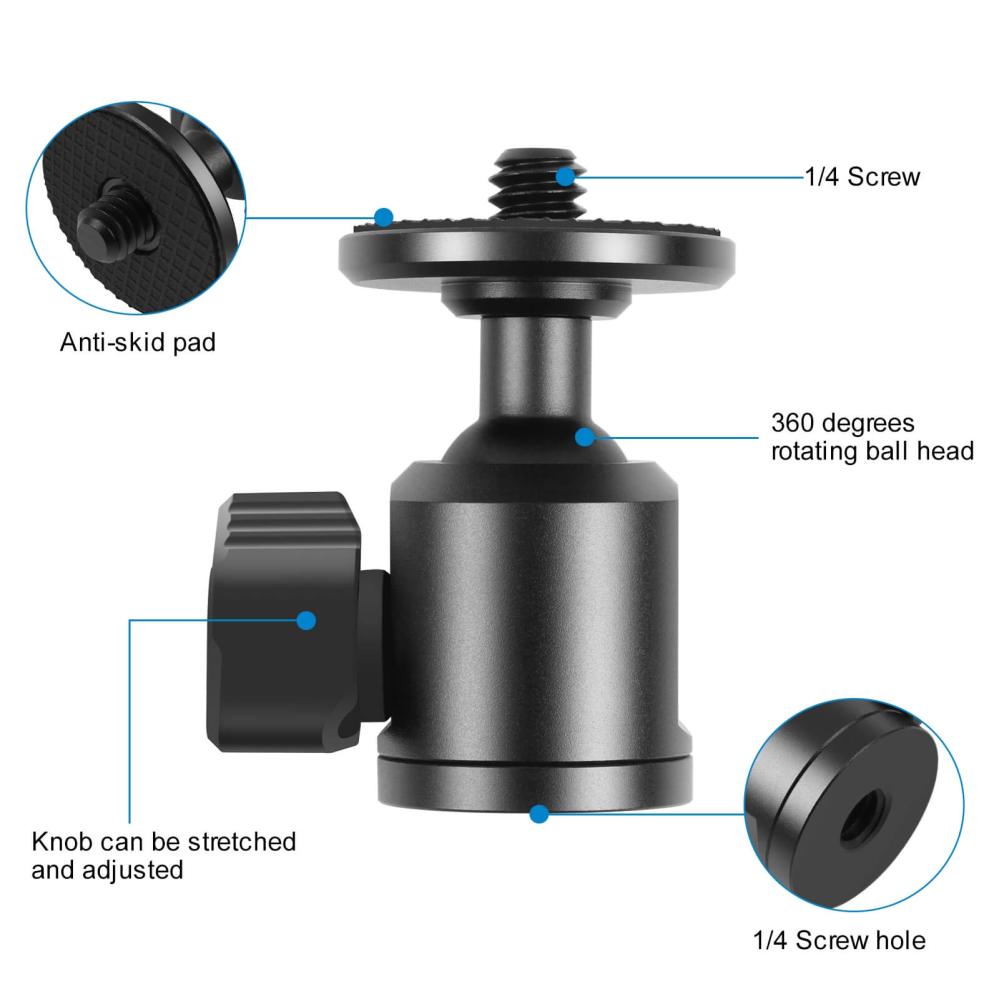 1/4 Screw

Anti-skid pad

360 degrees rotating ball head

Knob can be stretched and adjusted

1/4 Screw hole