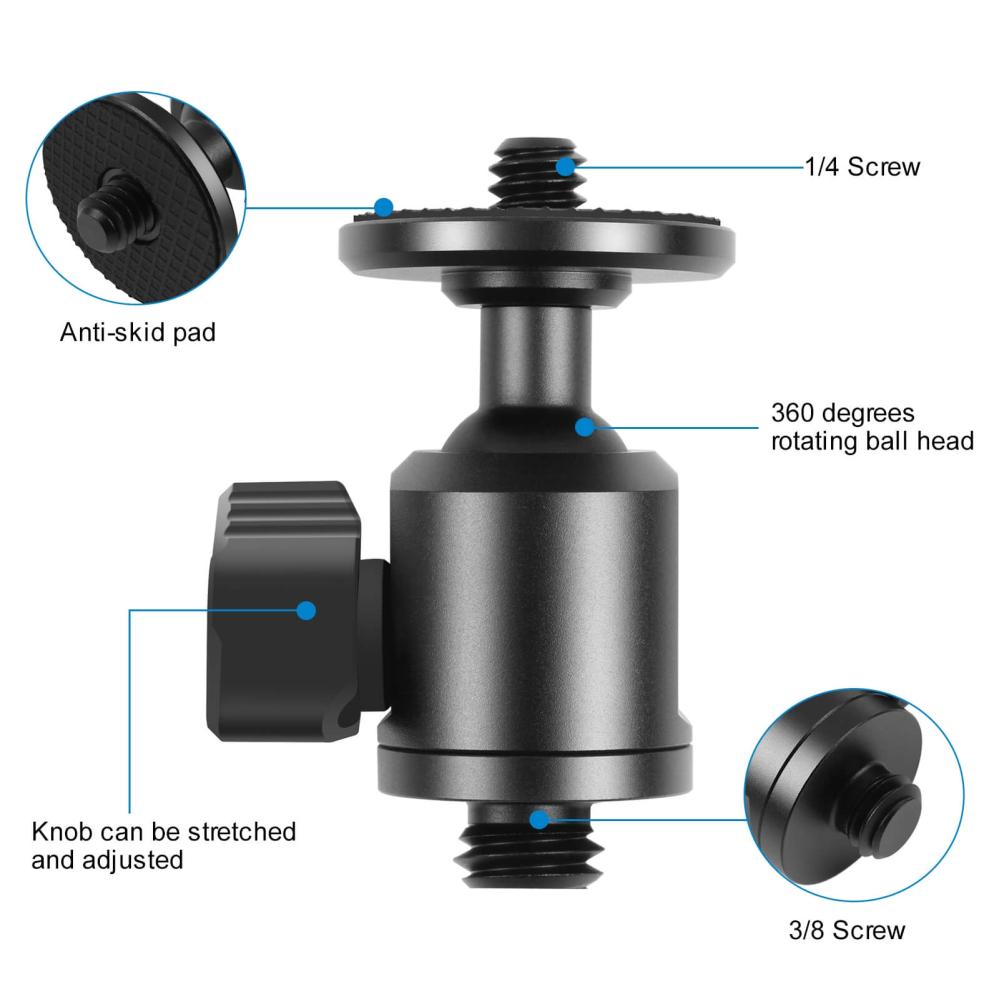 1/4 Screw

Anti-skid pad

360 degrees
rotating ball head

Knob can be stretched
and adjusted

3/8 Screw