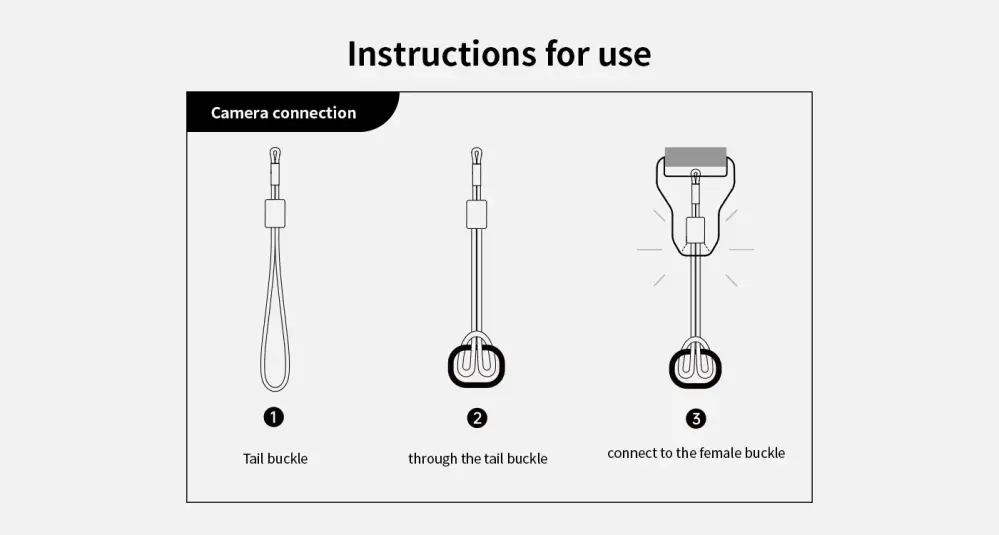 Instructions for use

Camera connection

1

Tail buckle

2

through the tail buckle

3

connect to the female buckle