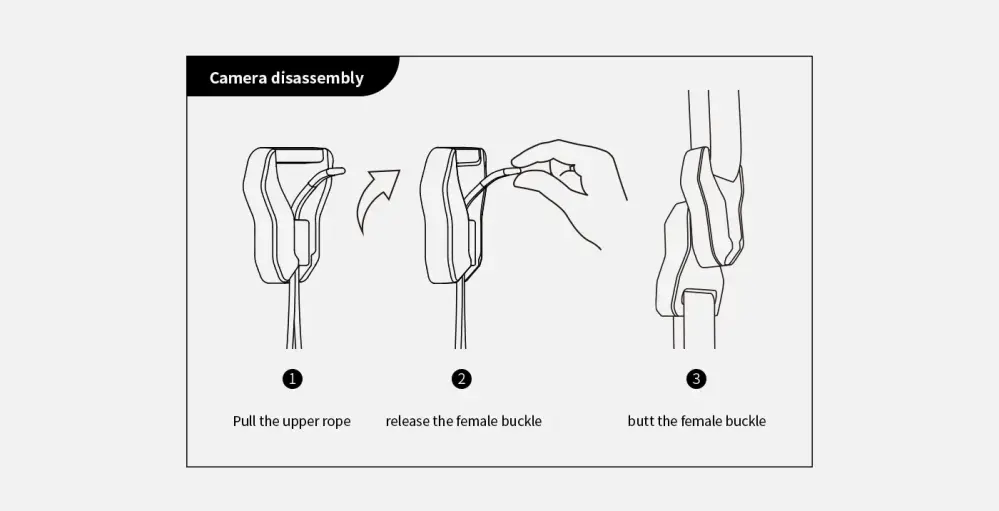 Camera disassembly

1

Pull the upper rope

2

release the female buckle

3

butt the female buckle